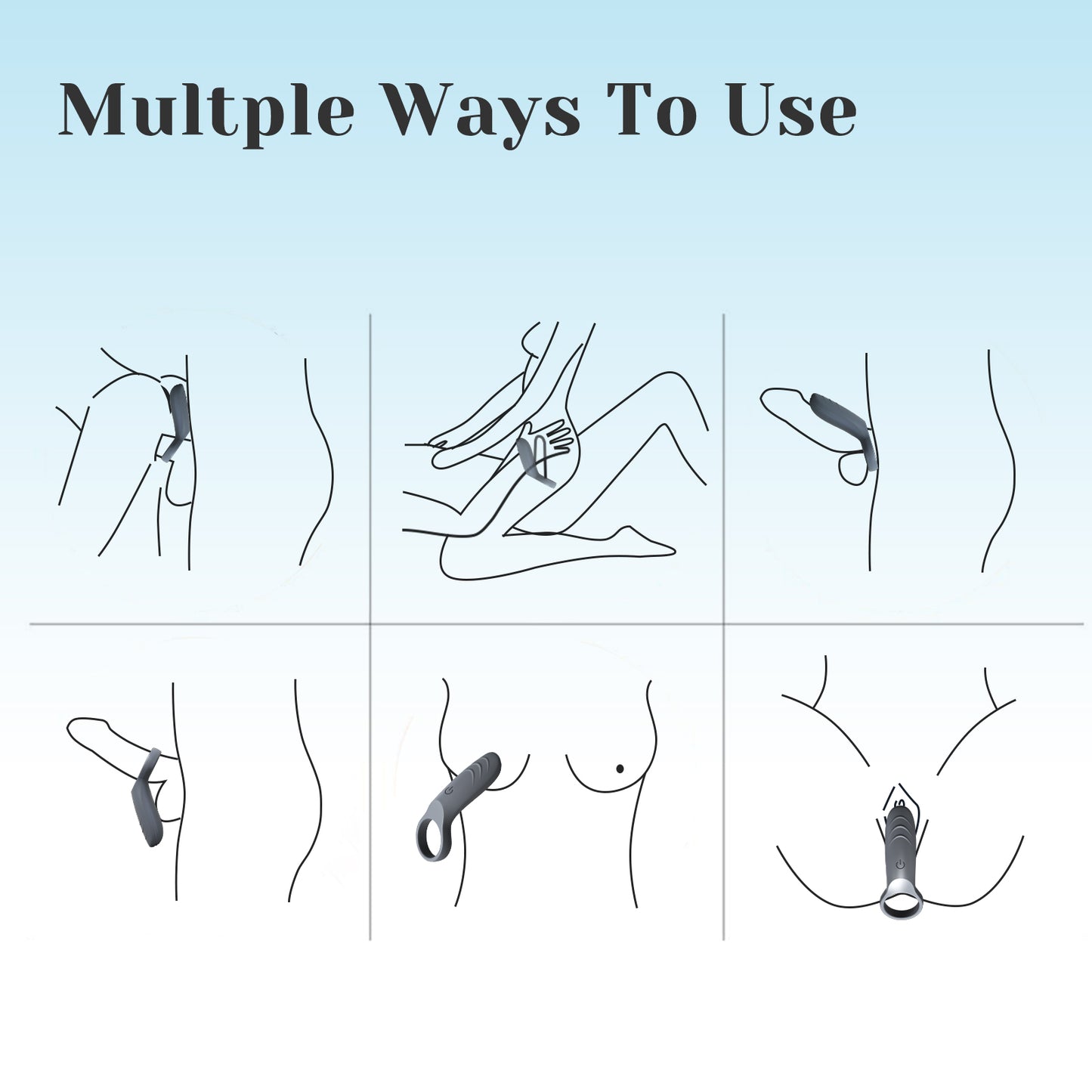 Multple Ways To Use