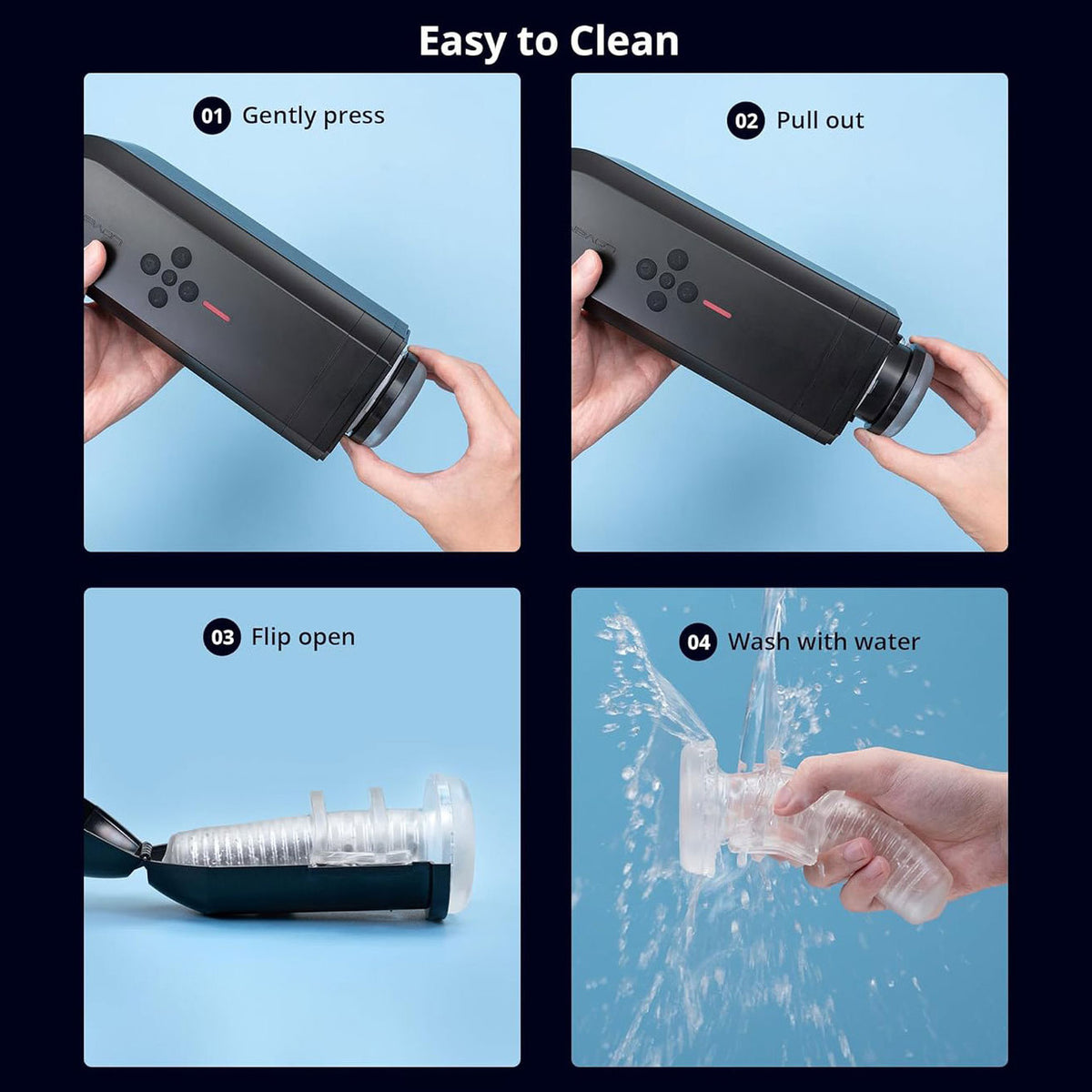 Easy to Clean

01 Gently press

02 Pull out

03 Flip open

04 Wash with water