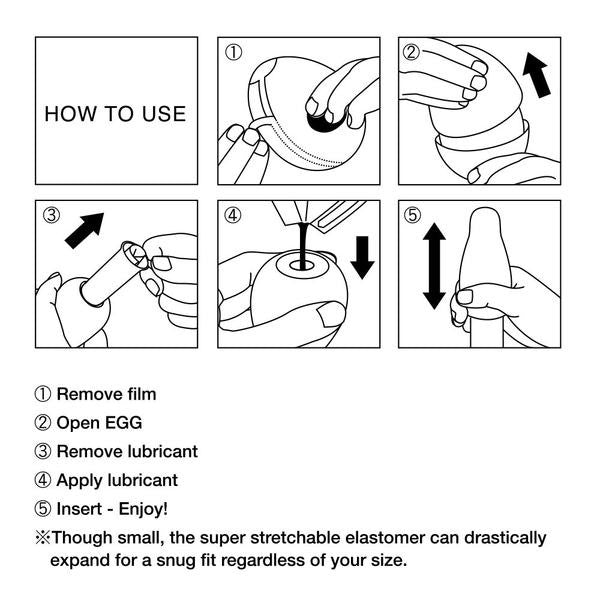 HOW TO USE

①

②

③

④

⑤

① Remove film

② Open EGG

③ Remove lubricant

④ Apply lubricant

⑤ Insert - Enjoy!

※Though small, the super stretchable elastomer can drastically expand for a snug fit regardless of your size.