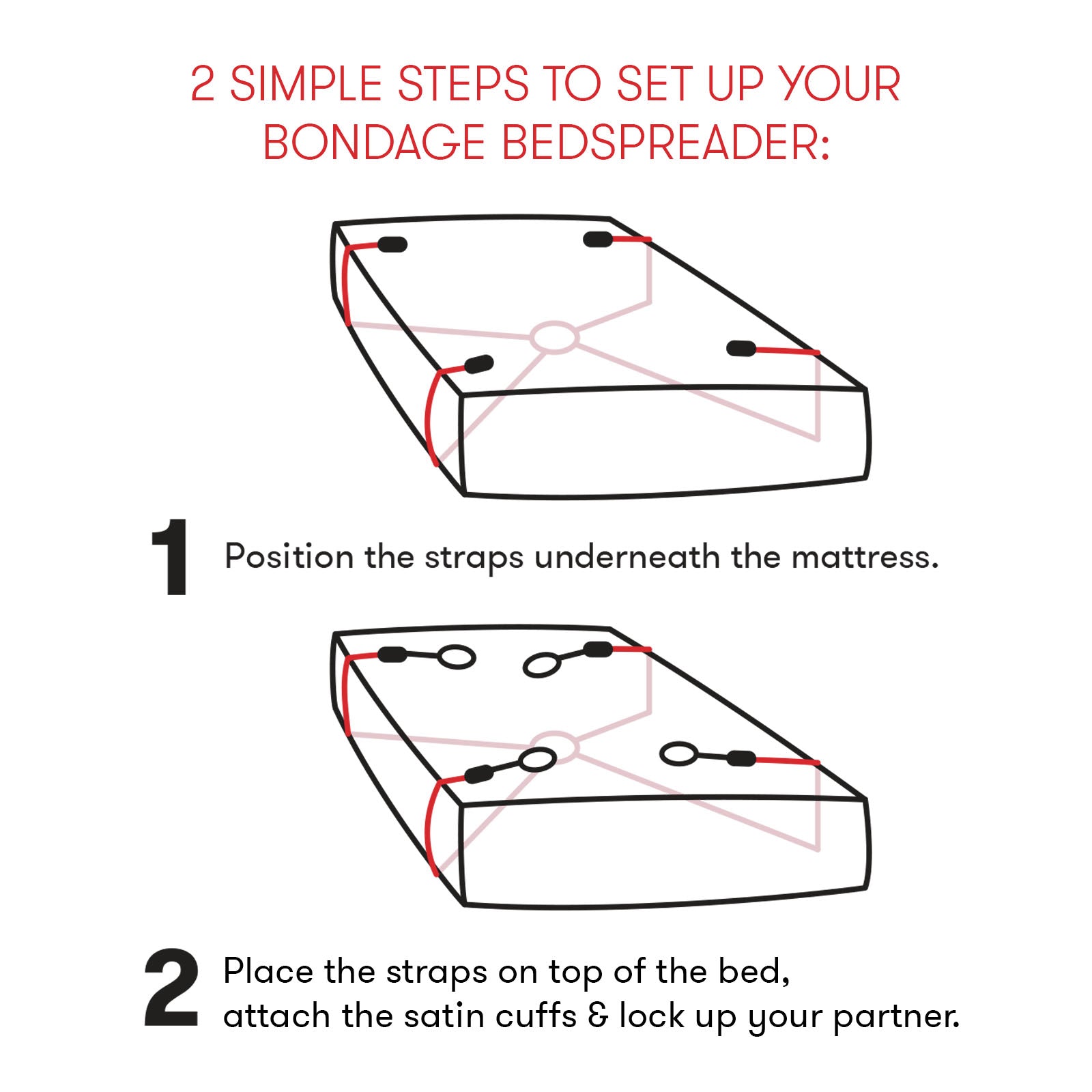 2 SIMPLE STEPS TO SET UP YOUR BONDAGE BEDSPREADER:

1 Position the straps underneath the mattress.

2 Place the straps on top of the bed, attach the satin cuffs & lock up your partner.