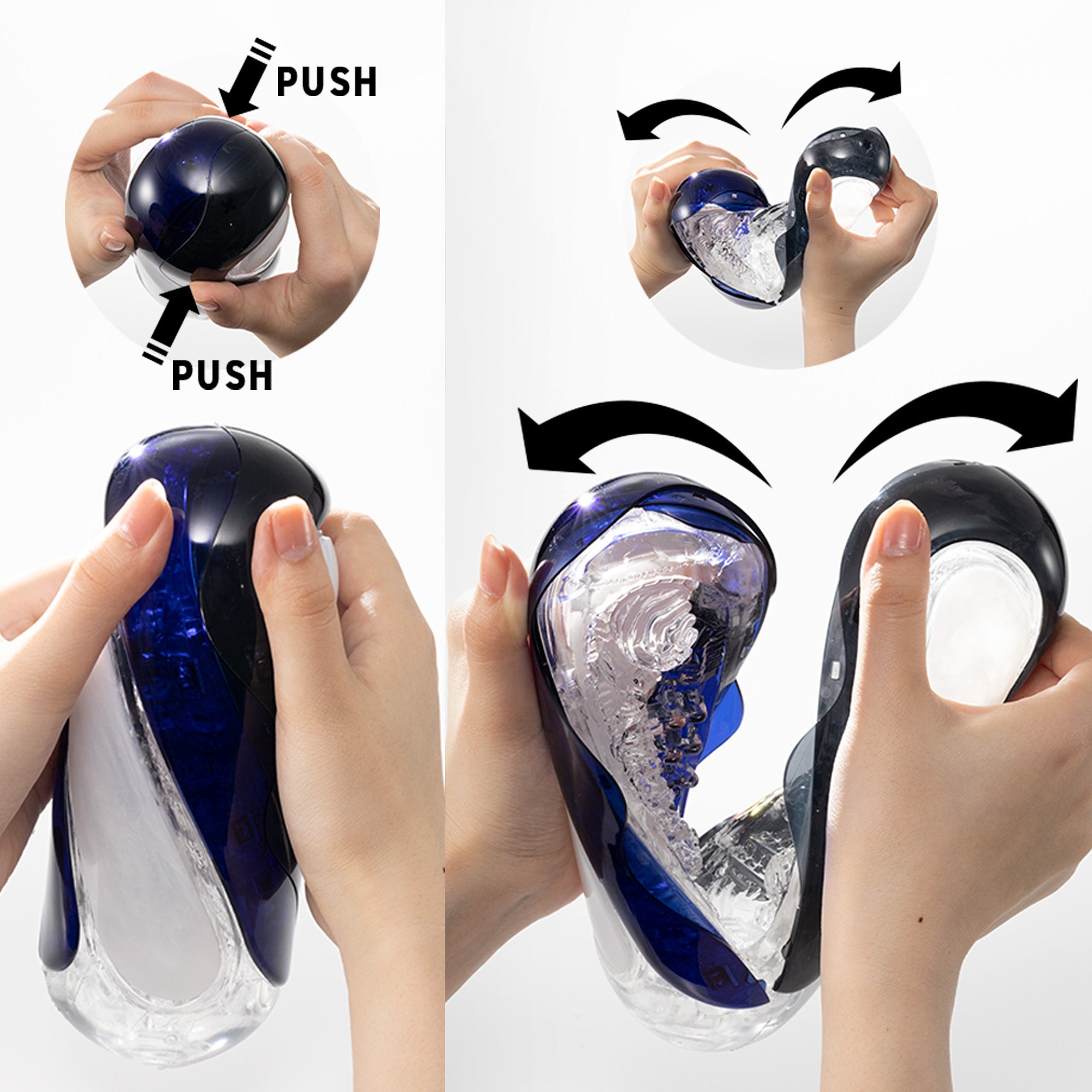 PUSH

PUSH