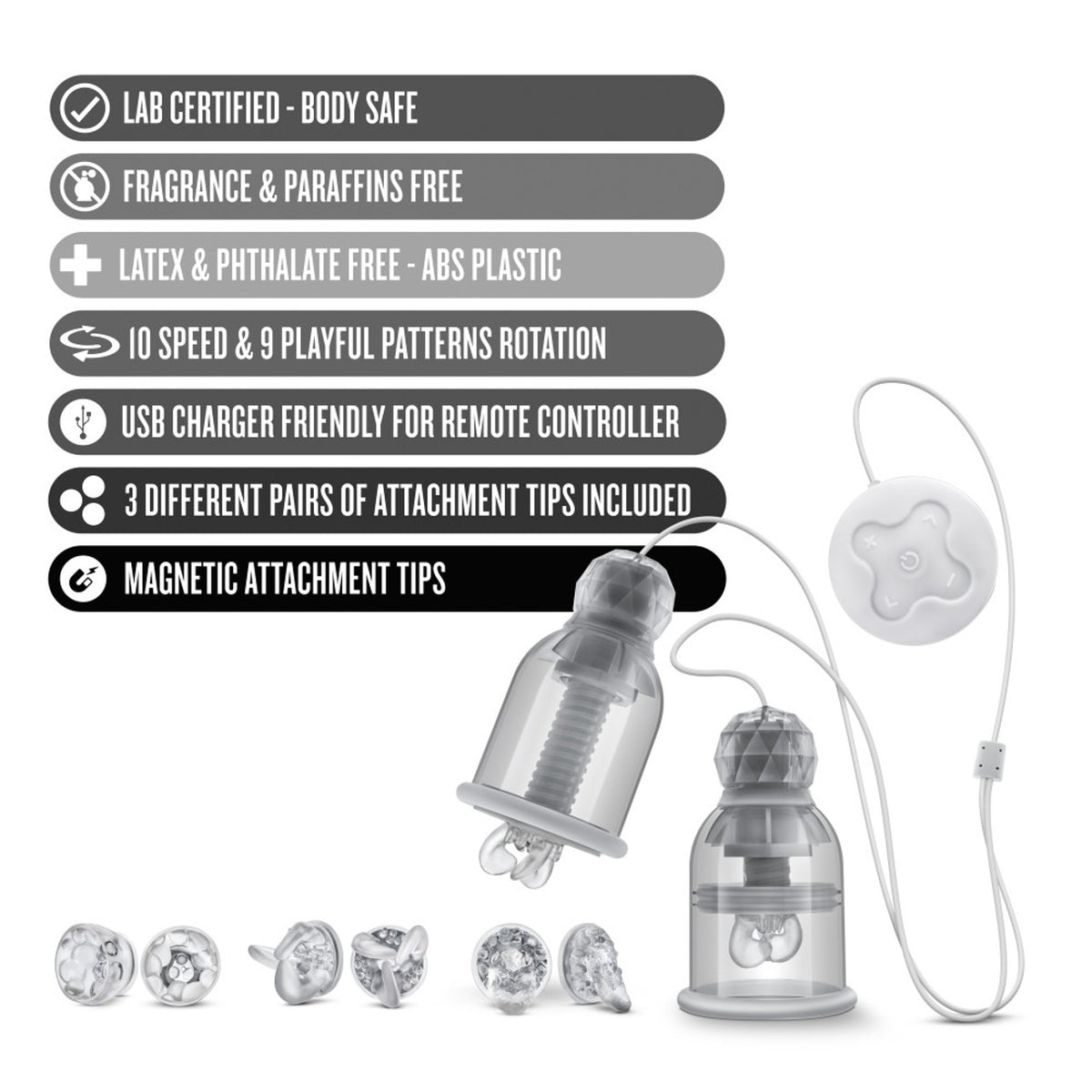 LAB CERTIFIED - BODY SAFE

FRAGRANCE & PARAFFINS FREE

LATEX & PHTHALATE FREE - ABS PLASTIC

10 SPEED & 9 PLAYFUL PATTERNS ROTATION

USB CHARGER FRIENDLY FOR REMOTE CONTROLLER

3 DIFFERENT PAIRS OF ATTACHMENT TIPS INCLUDED

MAGNETIC ATTACHMENT TIPS