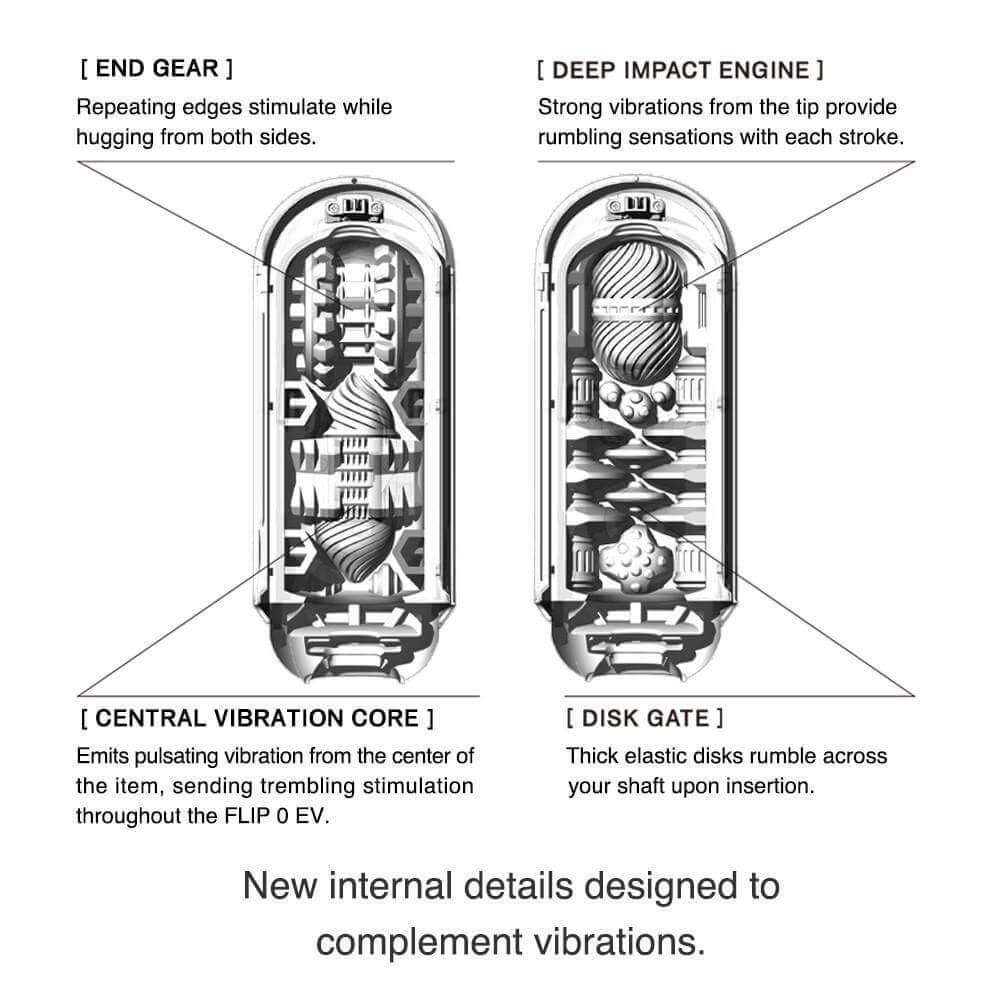 [ END GEAR ]
Repeating edges stimulate while hugging from both sides.

[ DEEP IMPACT ENGINE ]
Strong vibrations from the tip provide rumbling sensations with each stroke.

[ CENTRAL VIBRATION CORE ]
Emits pulsating vibration from the center of the item, sending trembling stimulation throughout the FLIP 0 EV.

[ DISK GATE ]
Thick elastic disks rumble across your shaft upon insertion.

New internal details designed to complement vibrations.