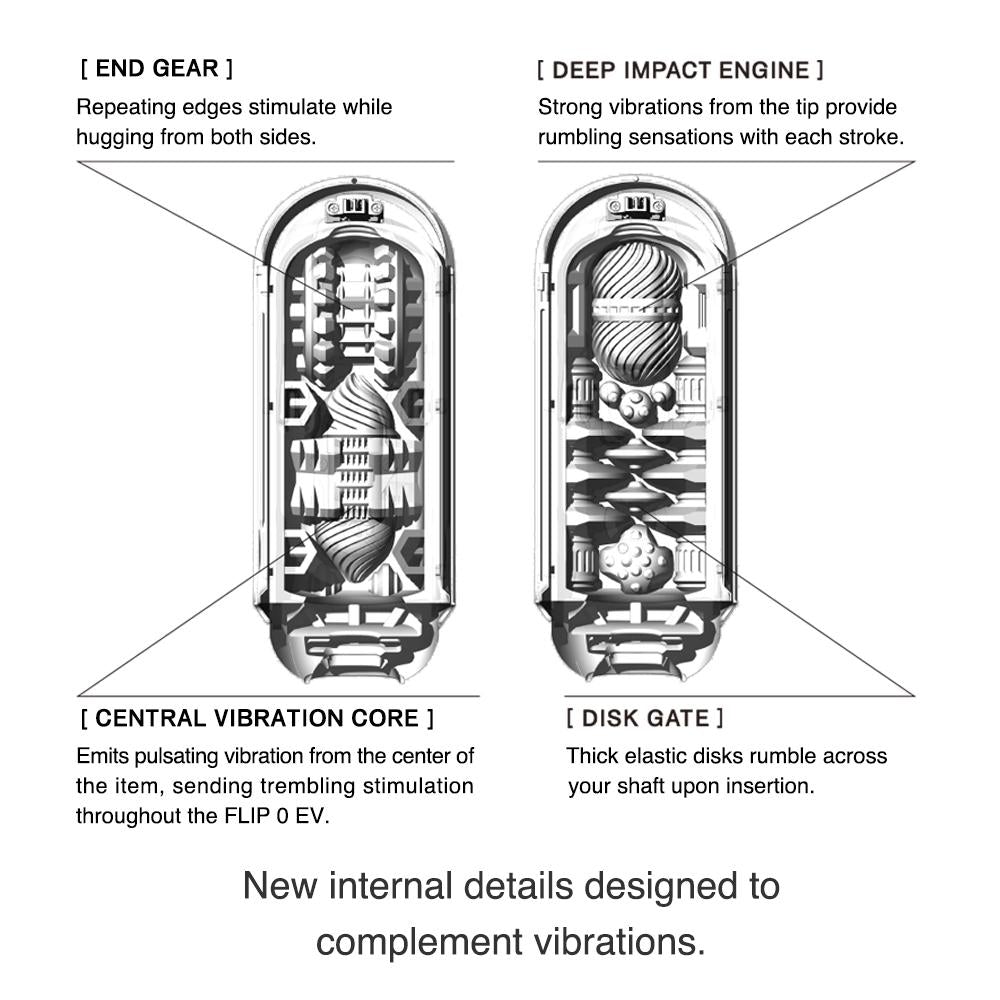 [ END GEAR ]
Repeating edges stimulate while hugging from both sides.

[ DEEP IMPACT ENGINE ]
Strong vibrations from the tip provide rumbling sensations with each stroke.

[ CENTRAL VIBRATION CORE ]
Emits pulsating vibration from the center of the item, sending trembling stimulation throughout the FLIP 0 EV.

[ DISK GATE ]
Thick elastic disks rumble across your shaft upon insertion.

New internal details designed to complement vibrations.