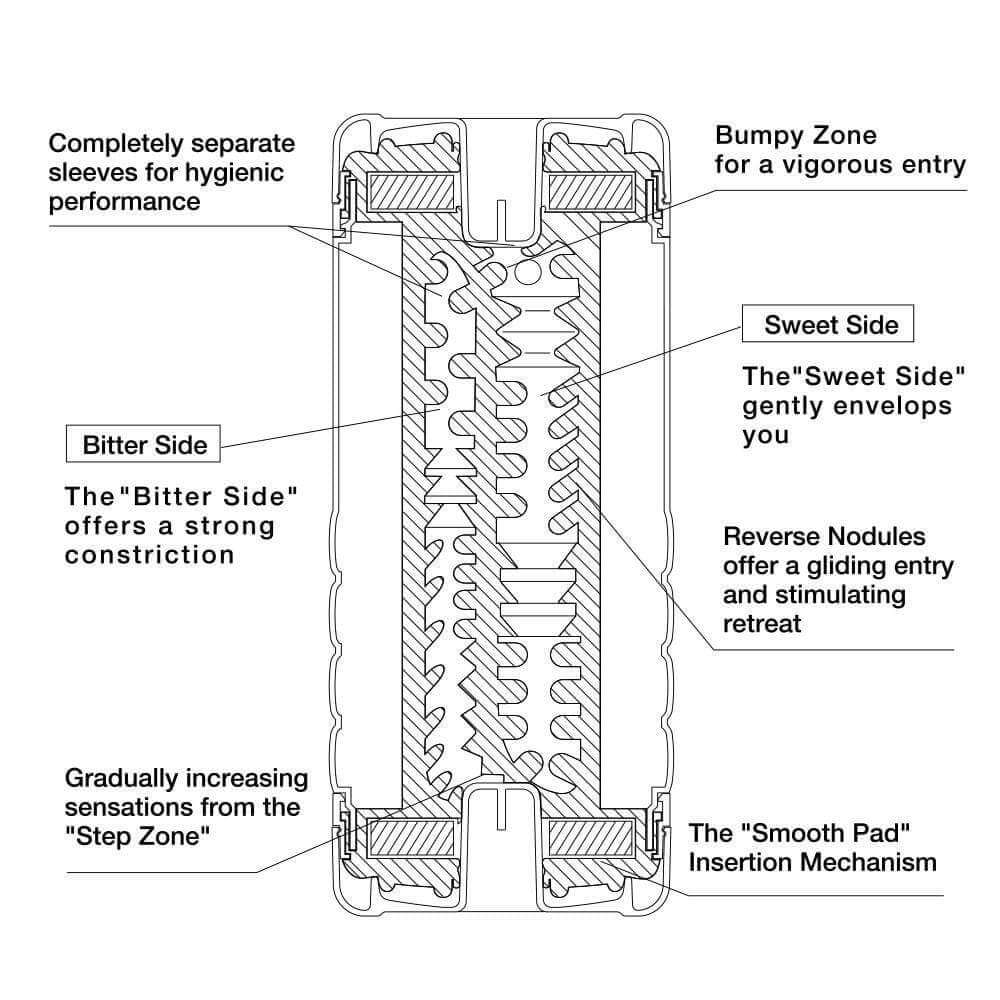 Completely separate sleeves for hygienic performance

Bumpy Zone for a vigorous entry

Sweet Side

The"Sweet Side" gently envelops you

Bitter Side

The"Bitter Side" offers a strong constriction

Reverse Nodules offer a gliding entry and stimulating retreat

Gradually increasing sensations from the "Step Zone"

The "Smooth Pad" Insertion Mechanism