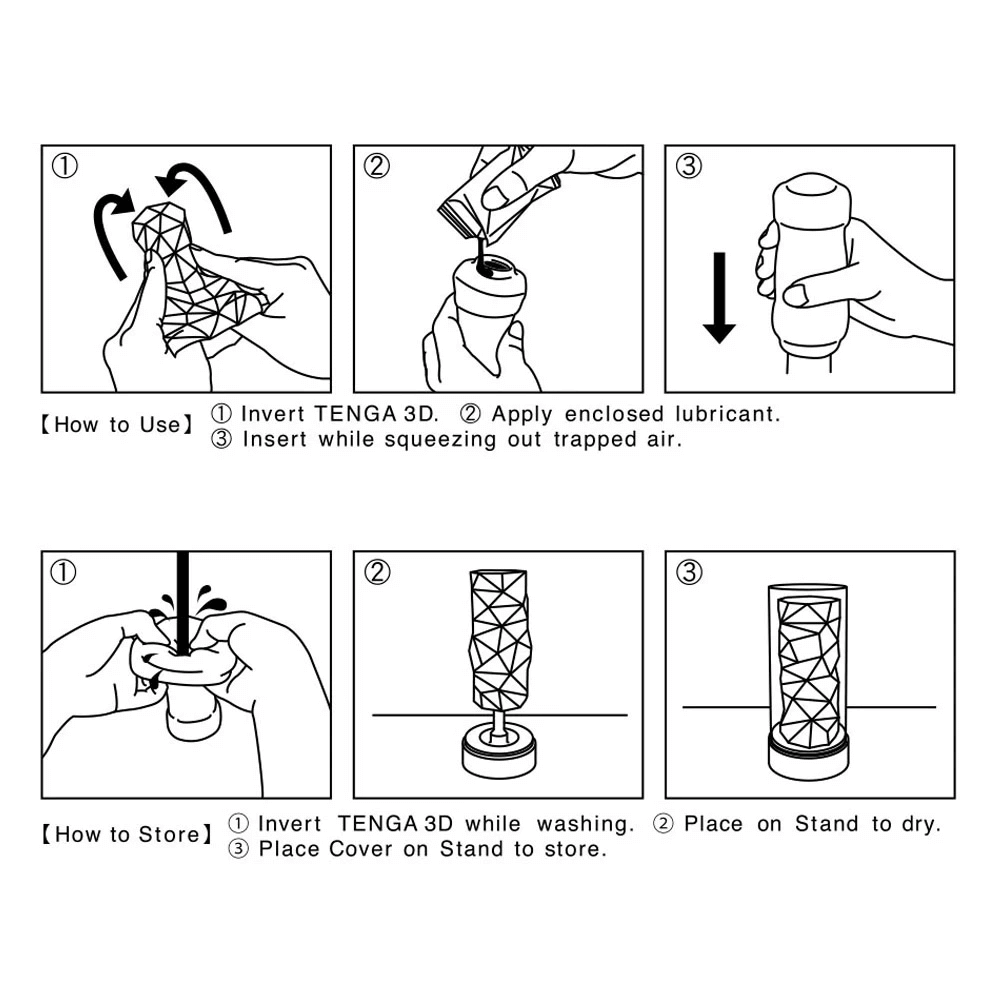 ①

②

③

【How to Use】 ① Invert TENGA 3D. ② Apply enclosed lubricant.
③ Insert while squeezing out trapped air.

①

②

③

【How to Store】 ① Invert TENGA 3D while washing. ② Place on Stand to dry.
③ Place Cover on Stand to store.