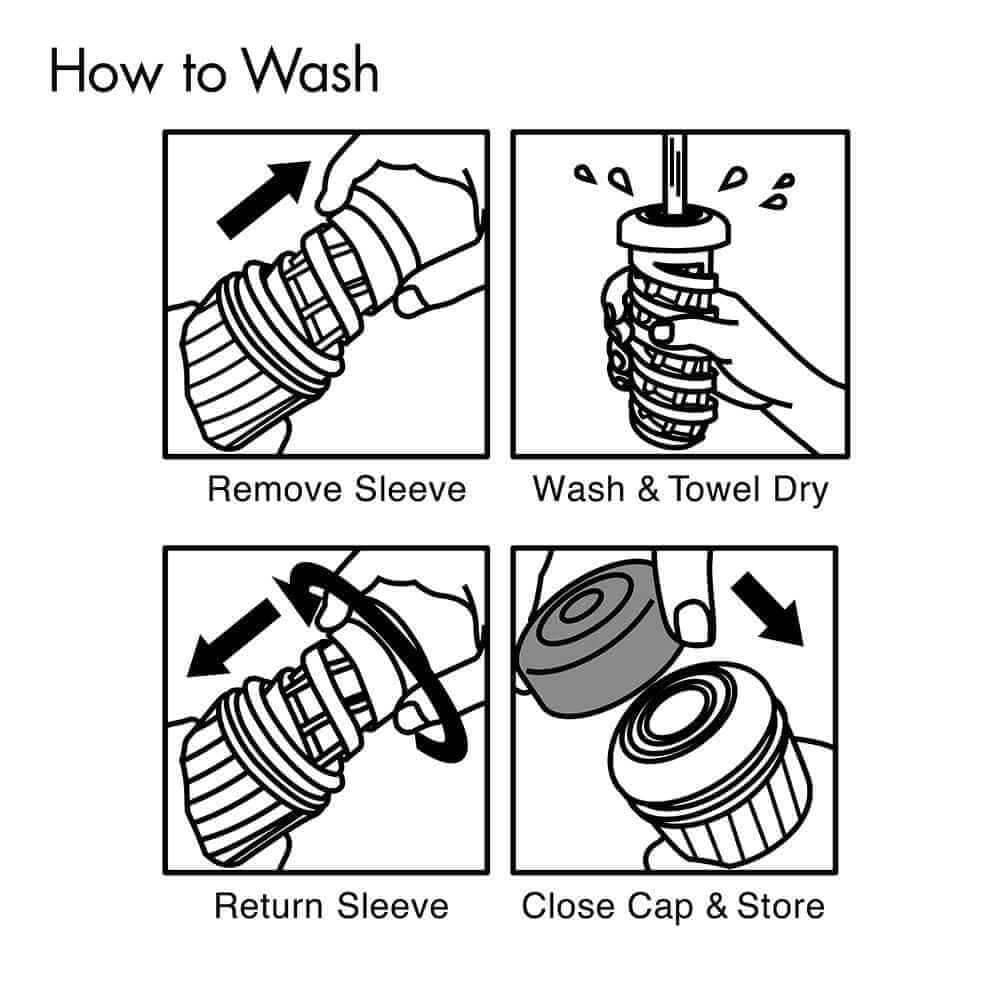 How to Wash

Remove Sleeve

Wash & Towel Dry

Return Sleeve

Close Cap & Store