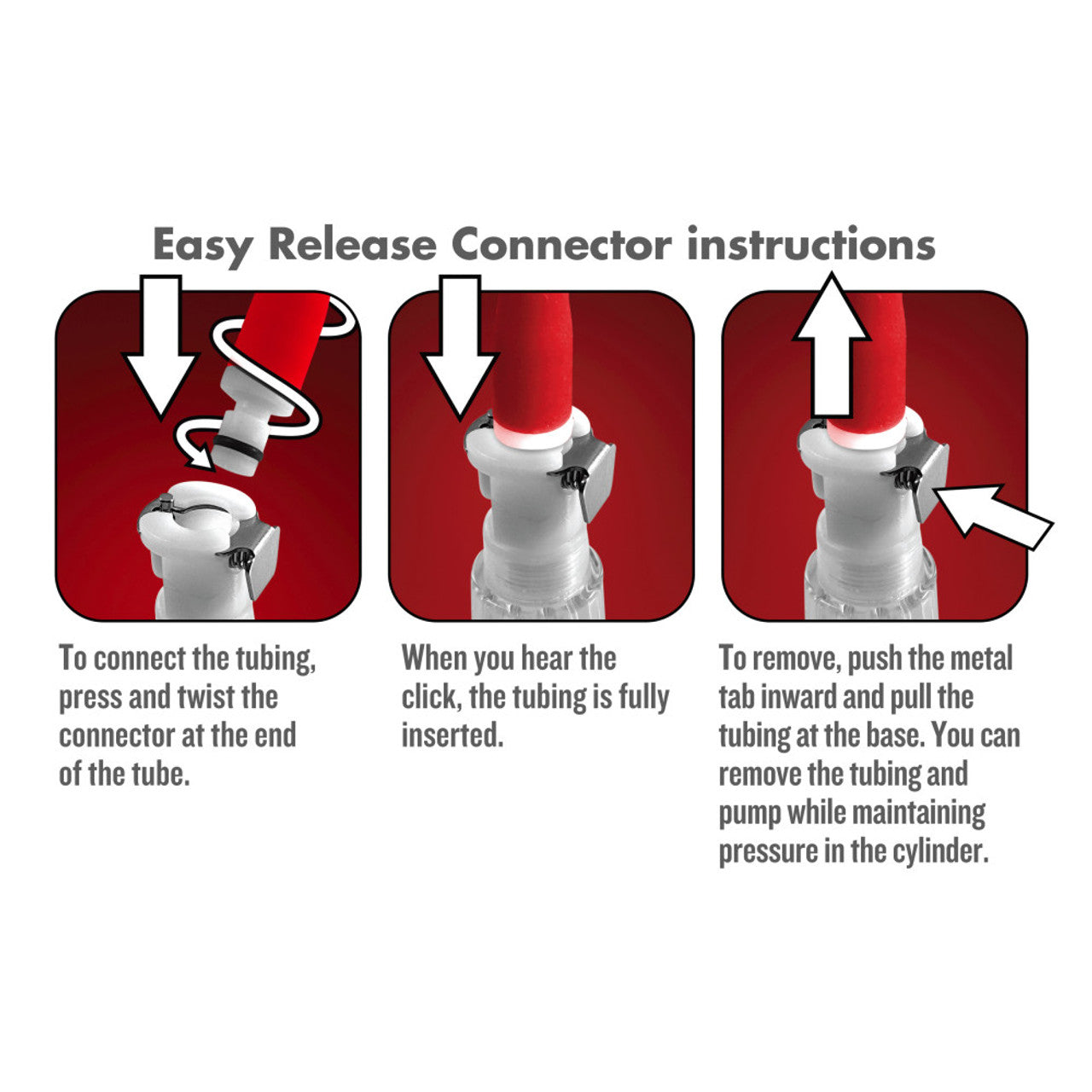 Easy Release Connector instructions

To connect the tubing, press and twist the connector at the end of the tube.

When you hear the click, the tubing is fully inserted.

To remove, push the metal tab inward and pull the tubing at the base. You can remove the tubing and pump while maintaining pressure in the cylinder.